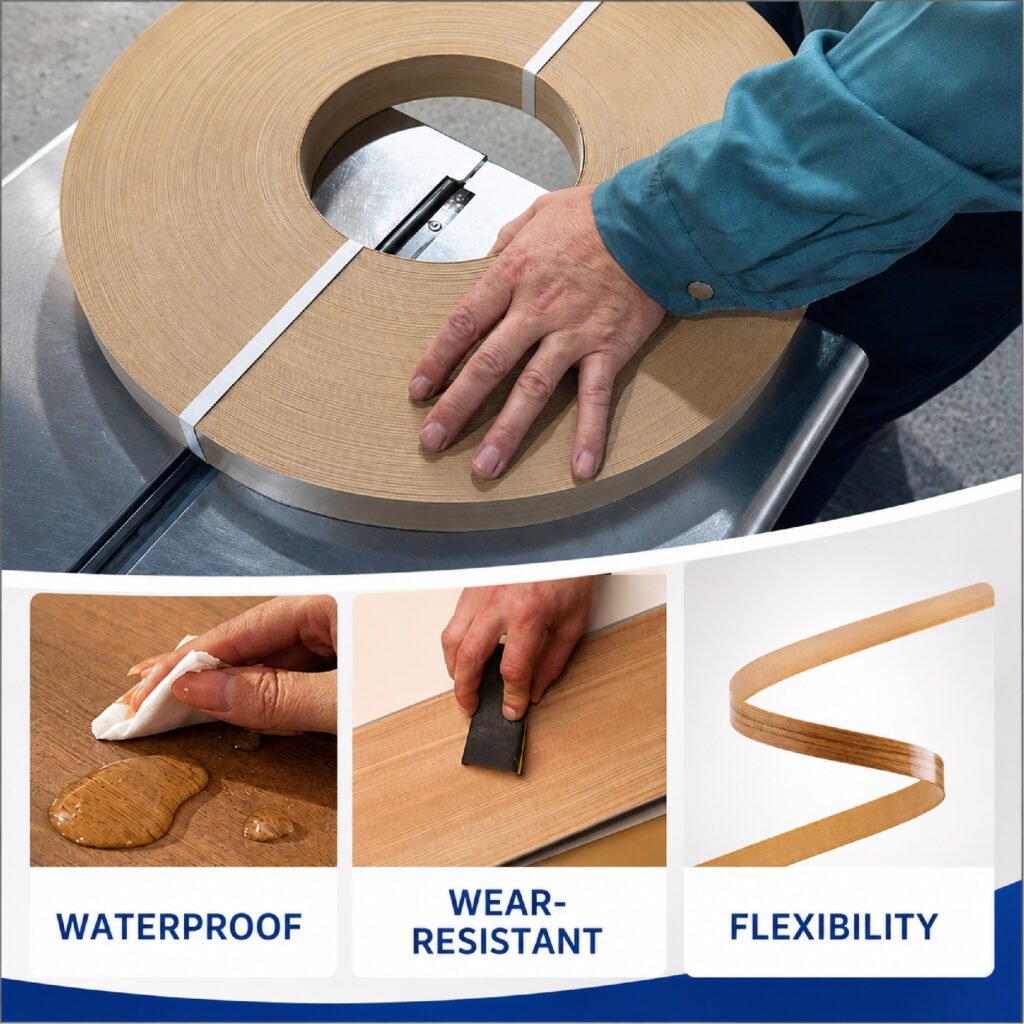 WATERPROOF

WEAR-RESISTANT

FLEXIBILITY